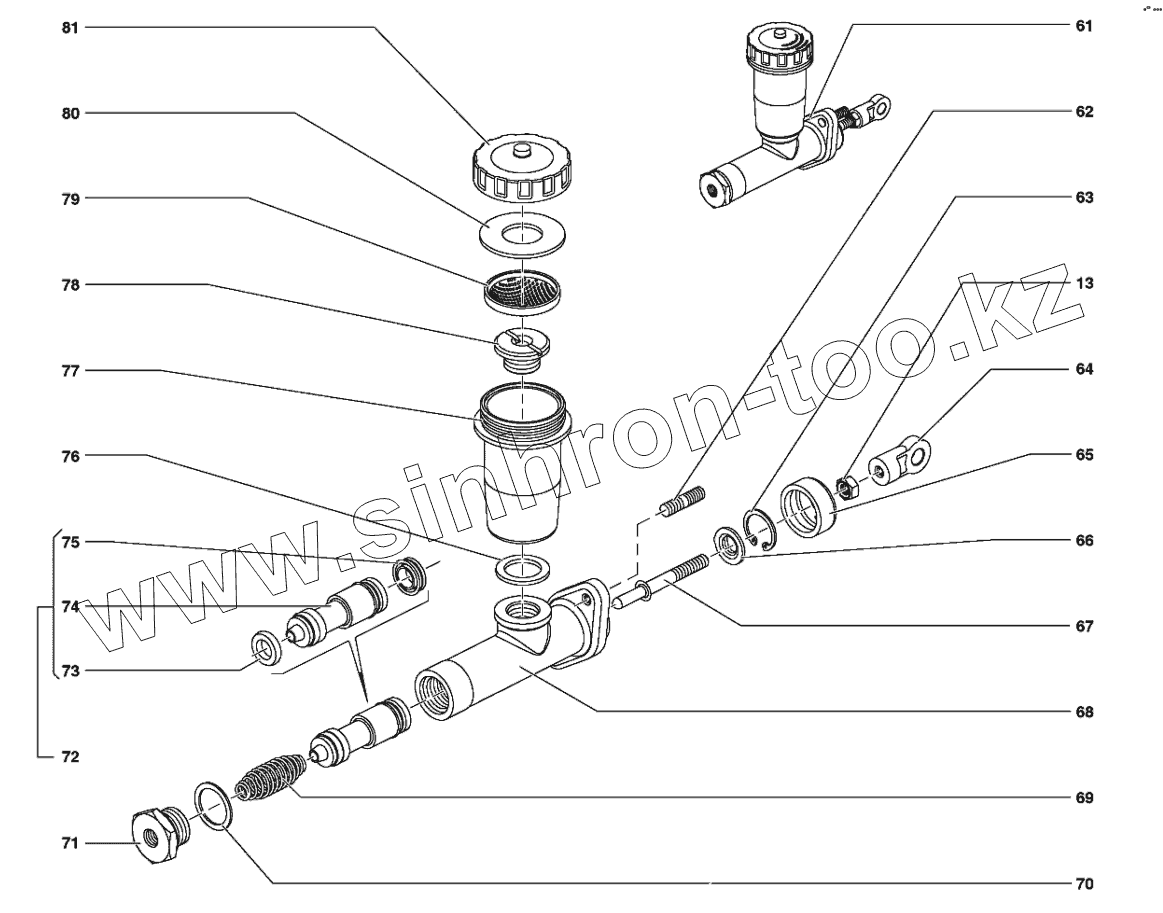 81
80
79
78
77
76
75
74
73
72
71
61
62
63
13
64
65
66
67
68
69
70
www.sinhron-too.kz